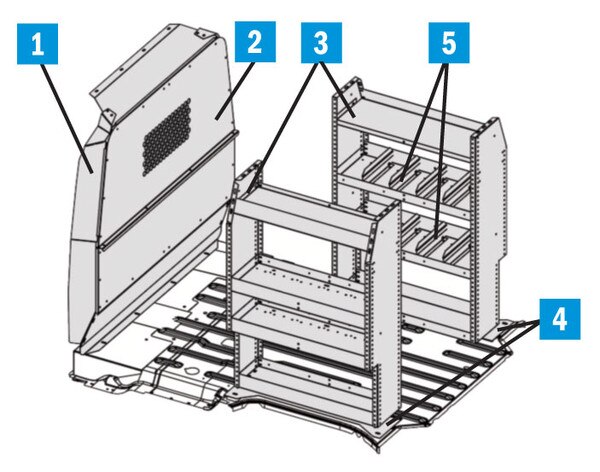 1
2
3
5
4